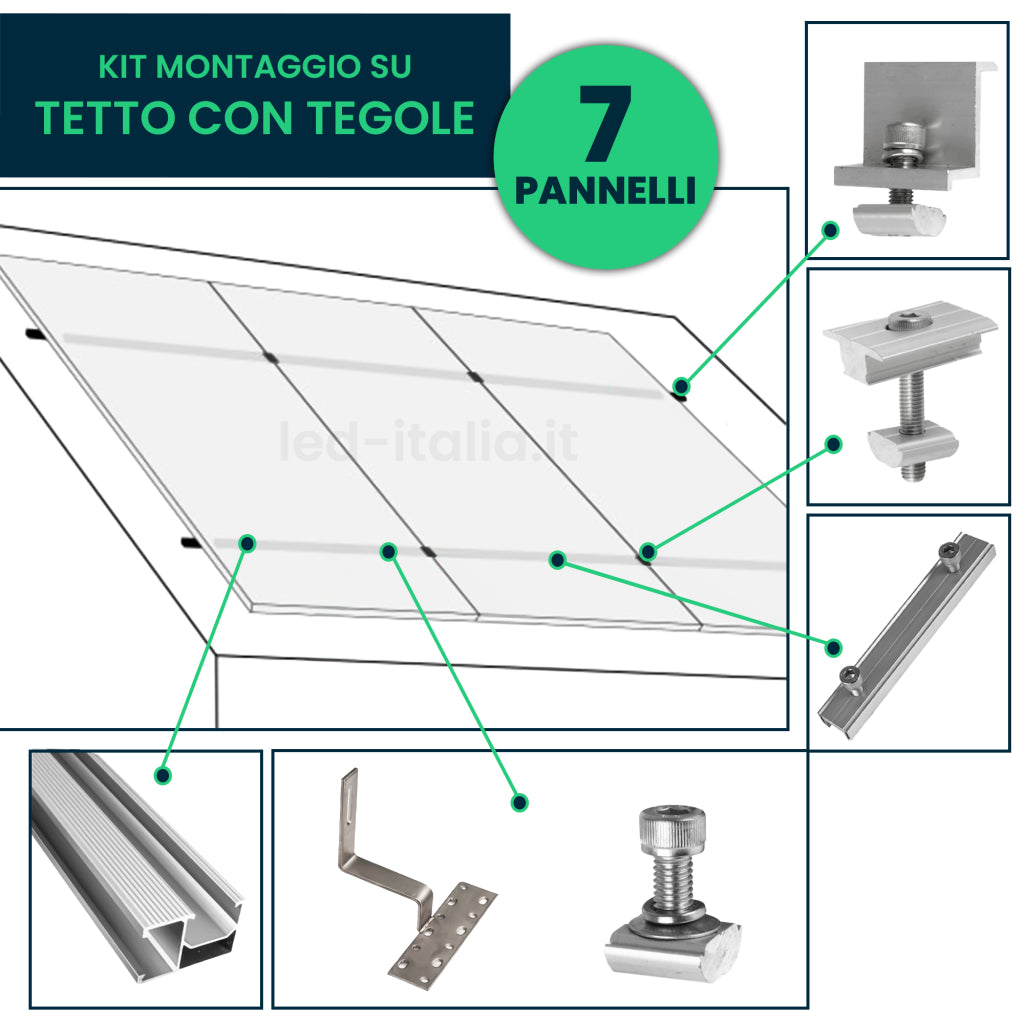 KIT MONTAGGIO SU
TETTO CON TEGOLE

7
PANNELLI

led-italia.it